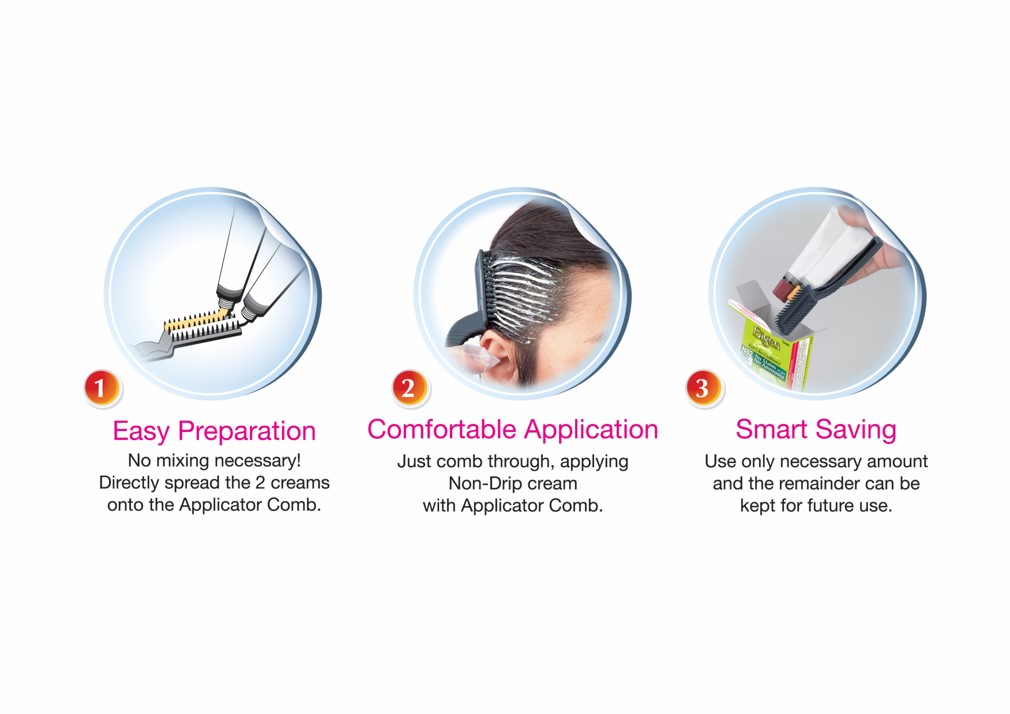 1
Easy Preparation
No mixing necessary! Directly spread the 2 creams onto the Applicator Comb.

2
Comfortable Application
Just comb through, applying Non-Drip cream with Applicator Comb.

3
Smart Saving
Use only necessary amount and the remainder can be kept for future use.